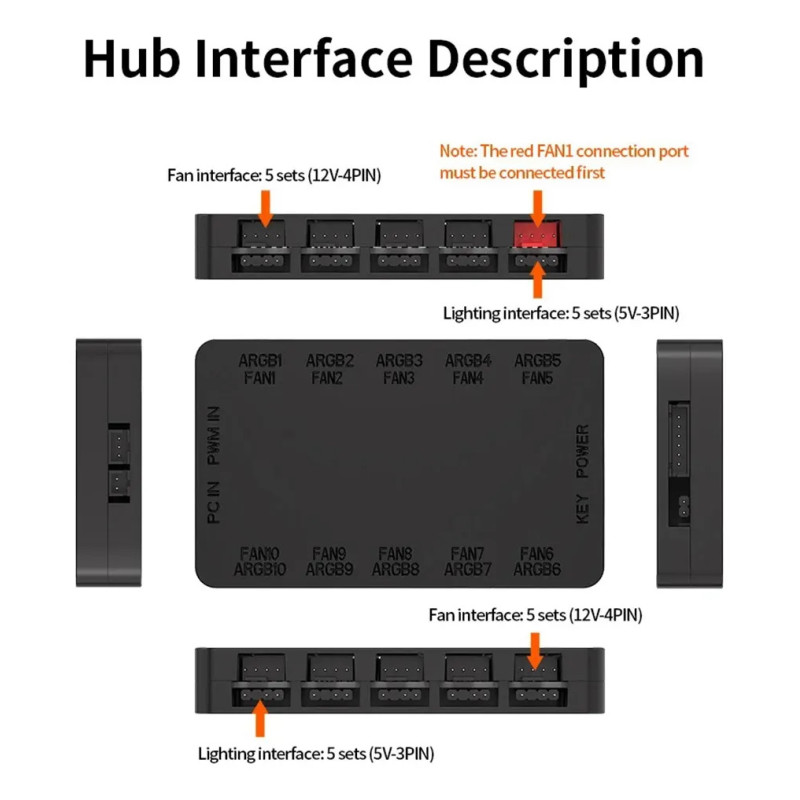 Hub Interface Description

Fan interface: 5 sets (12V-4PIN)

Note: The red FAN1 connection port must be connected first

Lighting interface: 5 sets (5V-3PIN)

ARGB1
FAN1

ARGB2
FAN2

ARGB3
FAN3

ARGB4
FAN4

ARGB5
FAN5

PWM IN

PC IN

POWER

KEY

FAN10
ARGB10

FAN9
ARGB9

FAN8
ARGB8

FAN7
ARGB7

FAN6
ARGB6

Fan interface: 5 sets (12V-4PIN)

Lighting interface: 5 sets (5V-3PIN)