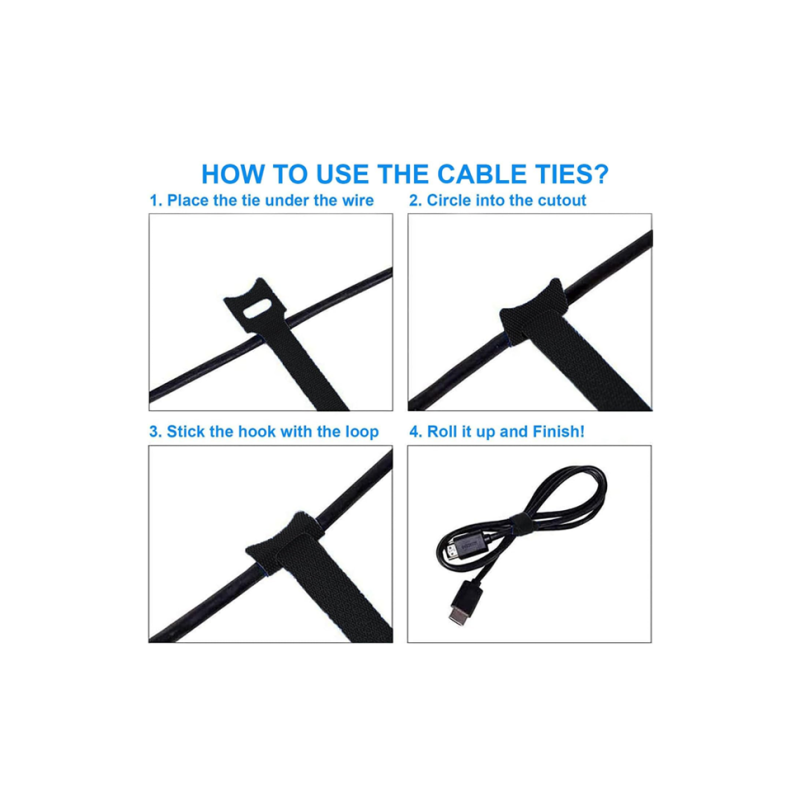 HOW TO USE THE CABLE TIES?

1. Place the tie under the wire

2. Circle into the cutout

3. Stick the hook with the loop

4. Roll it up and Finish!